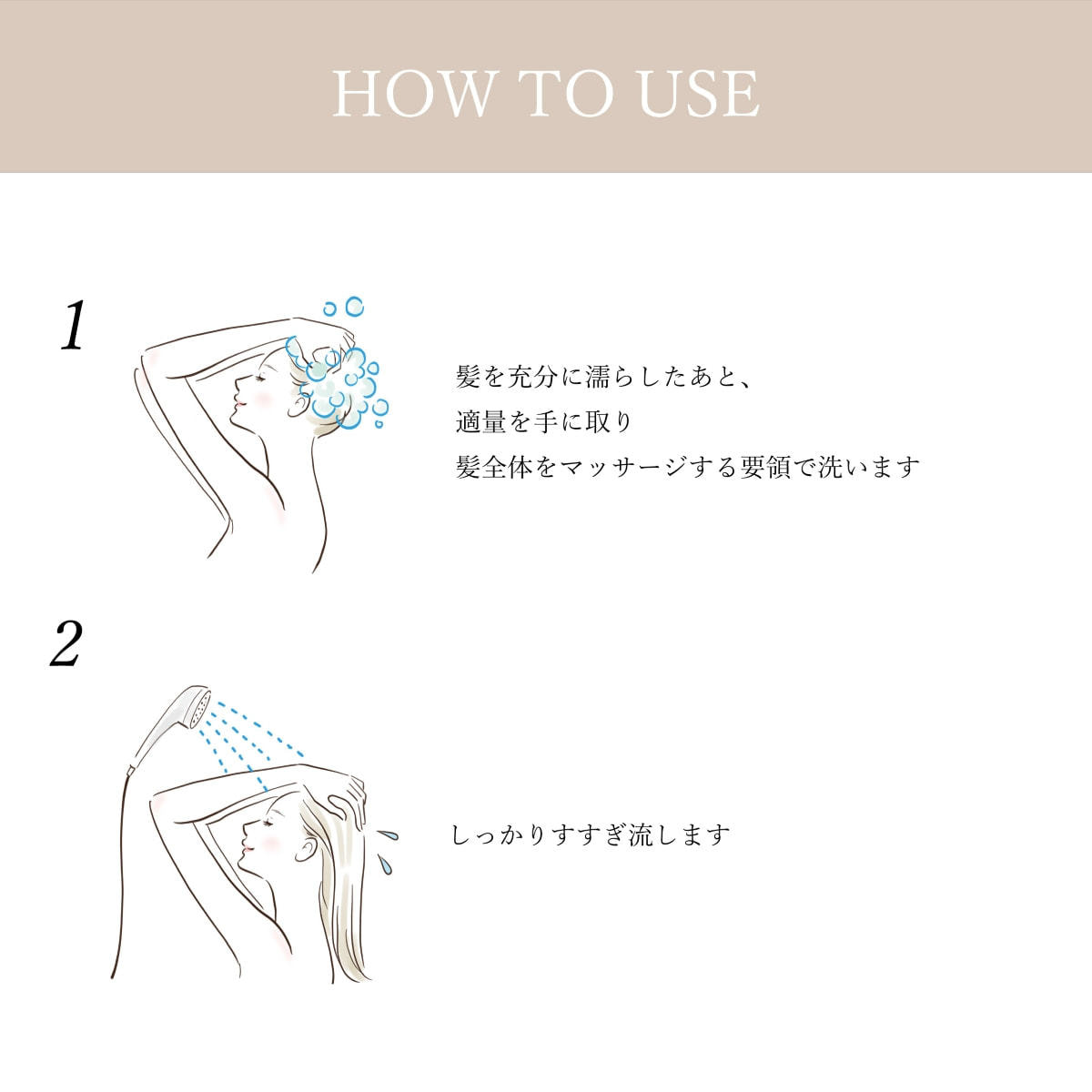 HOW TO USE

1

髪を充分に濡らしたあと、
適量を手に取り
髪全体をマッサージする要領で洗います

2

しっかりすすぎ流します