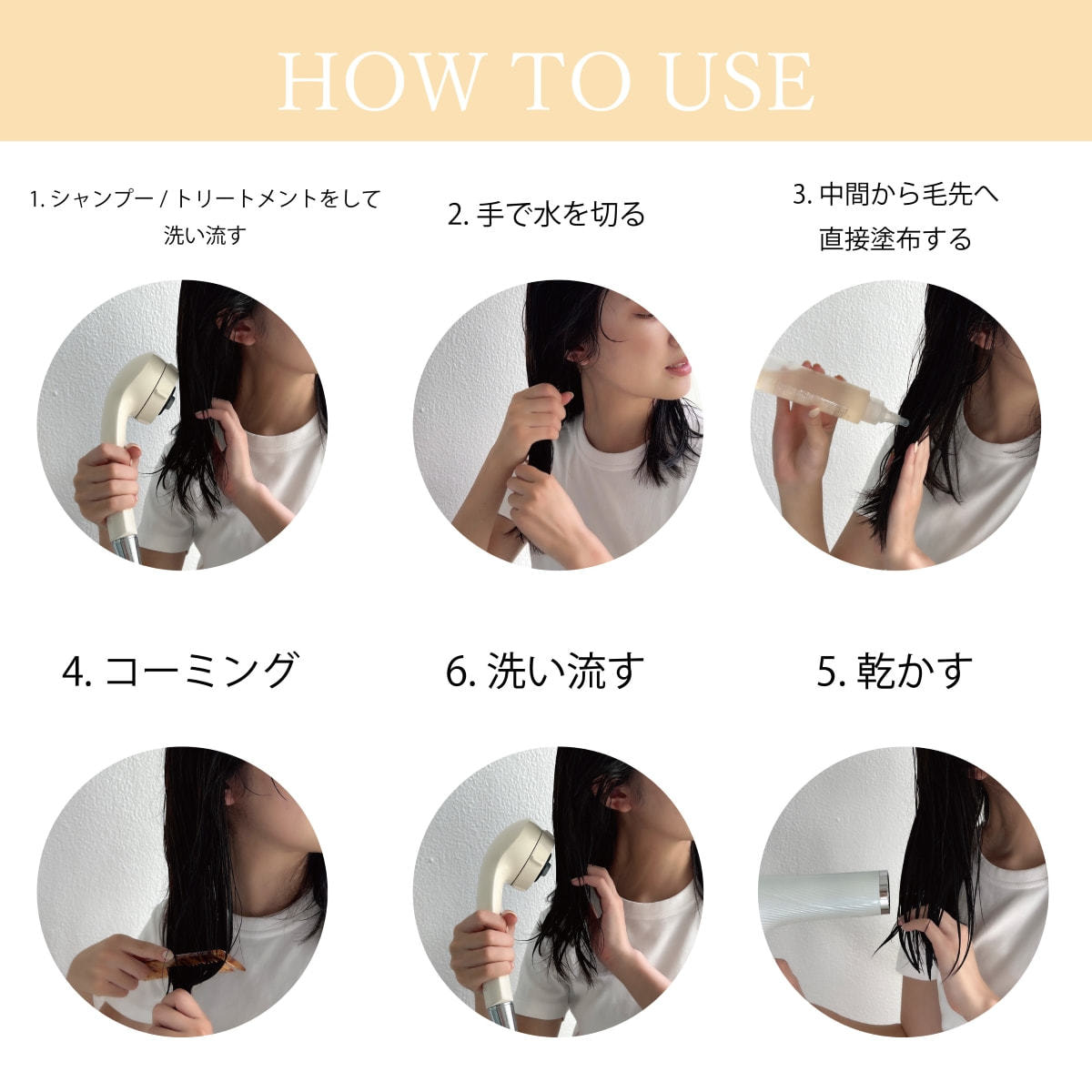 HOW TO USE

1. シャンプー / トリートメントをして洗い流す

2. 手で水を切る

3. 中間から毛先へ直接塗布する

4. コーミング

6. 洗い流す

5. 乾かす